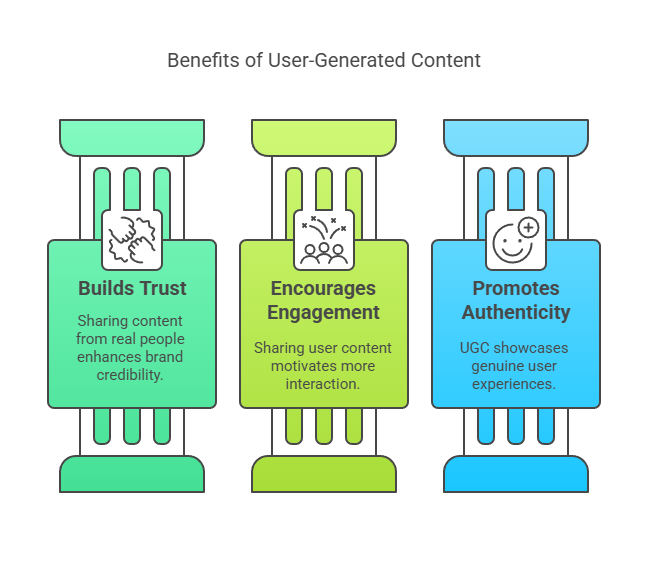 Benefits of User-Generated Content

Builds Trust

Sharing content from real people enhances brand credibility.

Encourages Engagement

Sharing user content motivates more interaction.

Promotes Authenticity

UGC showcases genuine user experiences.